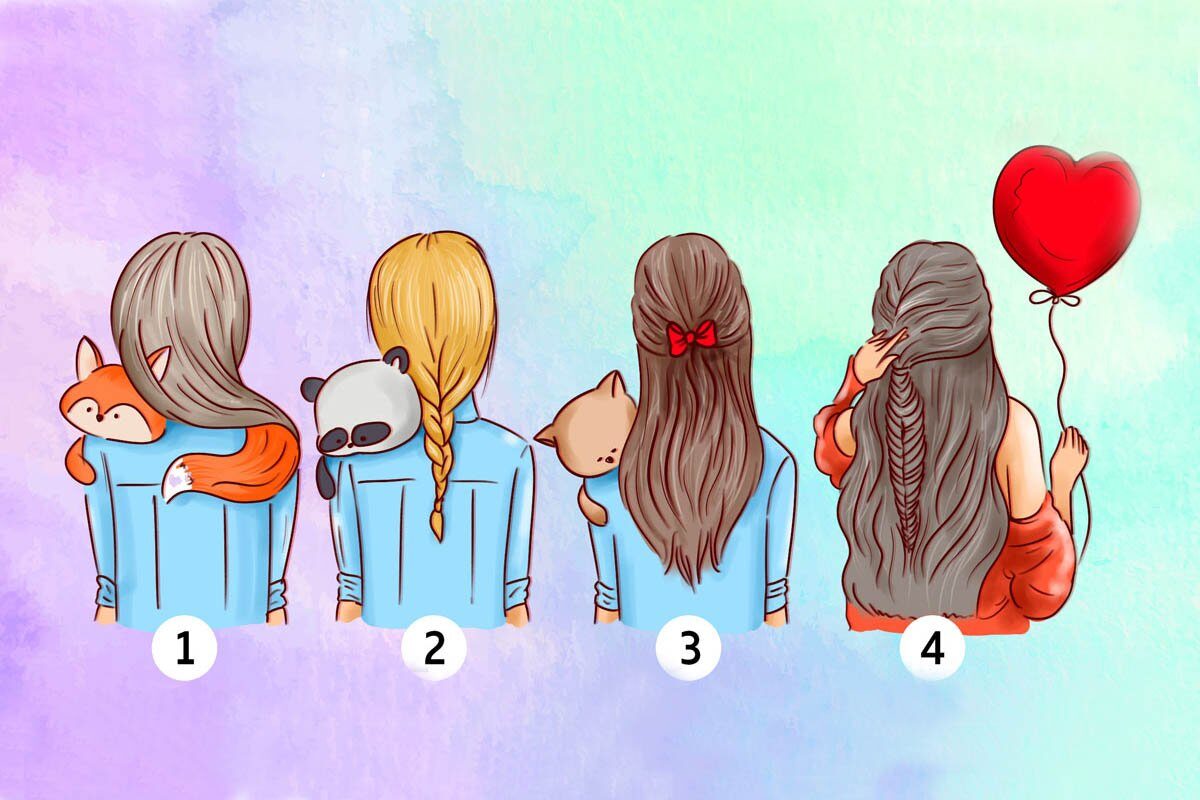 1

2

3

4