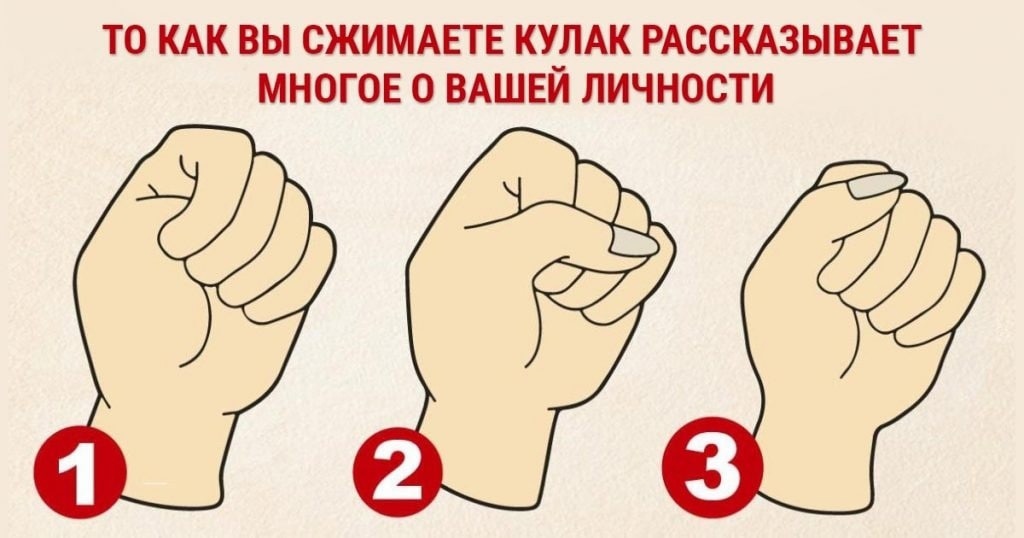 ТО КАК ВЫ СЖИМАЕТЕ КУЛАК РАССКАЗЫВАЕТ МНОГОЕ О ВАШЕЙ ЛИЧНОСТИ

1

2

3